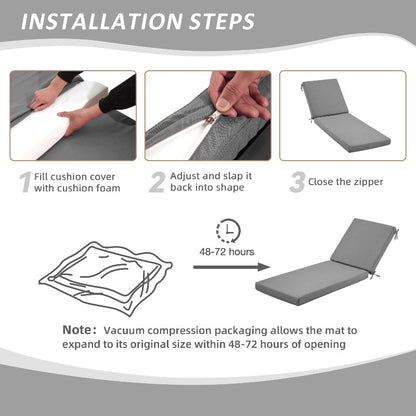 INSTALLATION STEPS

1 Fill cushion cover with cushion foam

2 Adjust and slap it back into shape

3 Close the zipper

48-72 hours

Note: Vacuum compression packaging allows the mat to expand to its original size within 48-72 hours of opening